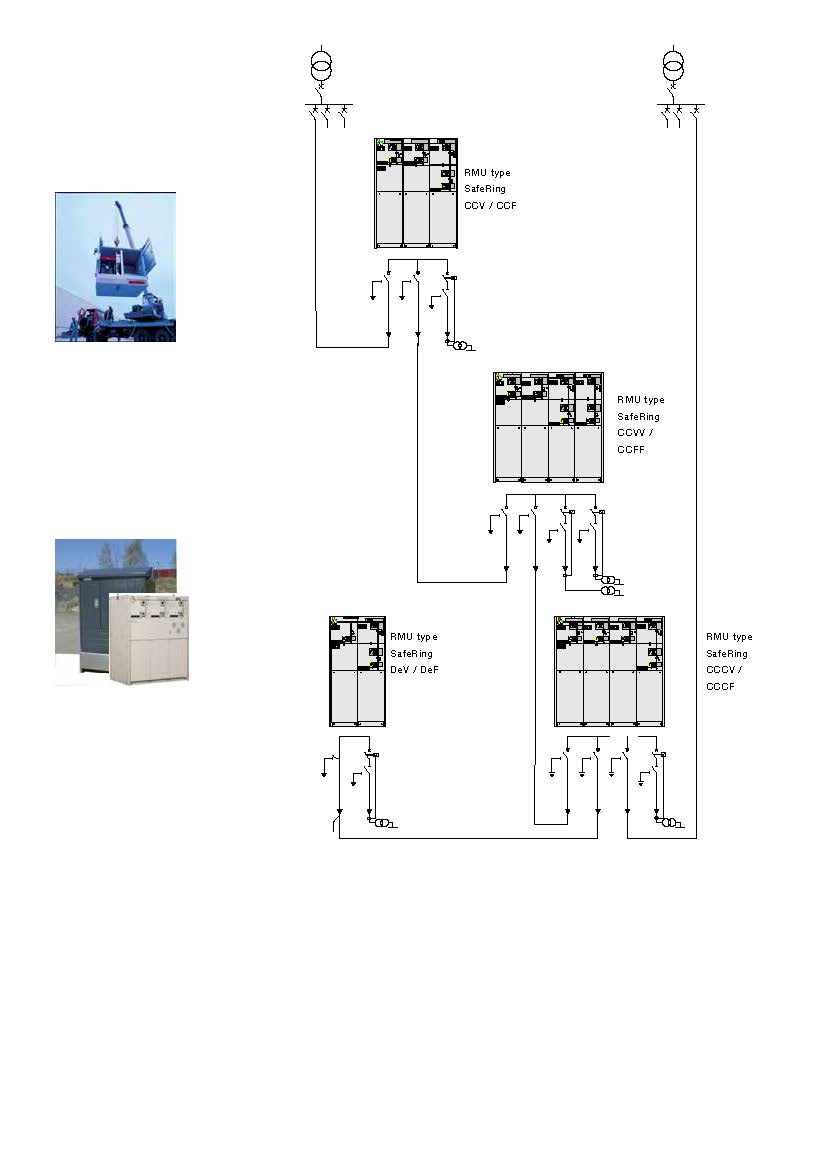 RMU type
SafeRing
CCV / CCF

RMU type
SafeRing
CCVV /
CCFF

RMU type
SafeRing
DeV / DeF

RMU type
SafeRing
CCCV /
CCCF